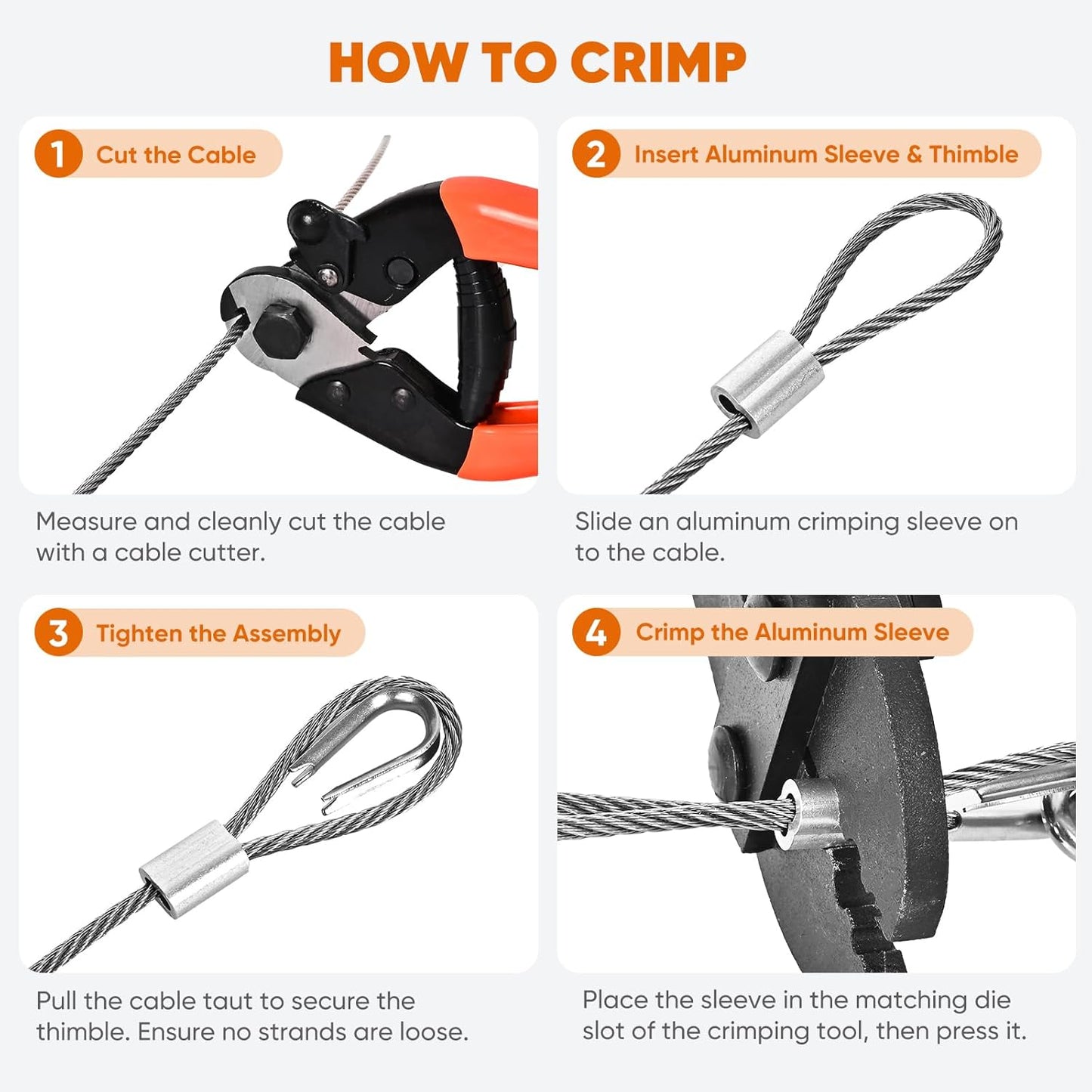 HOW TO CRIMP

1 Cut the Cable

Measure and cleanly cut the cable with a cable cutter.

2 Insert Aluminum Sleeve & Thimble

Slide an aluminum crimping sleeve on to the cable.

3 Tighten the Assembly

Pull the cable taut to secure the thimble. Ensure no strands are loose.

4 Crimp the Aluminum Sleeve

Place the sleeve in the matching die slot of the crimping tool, then press it.