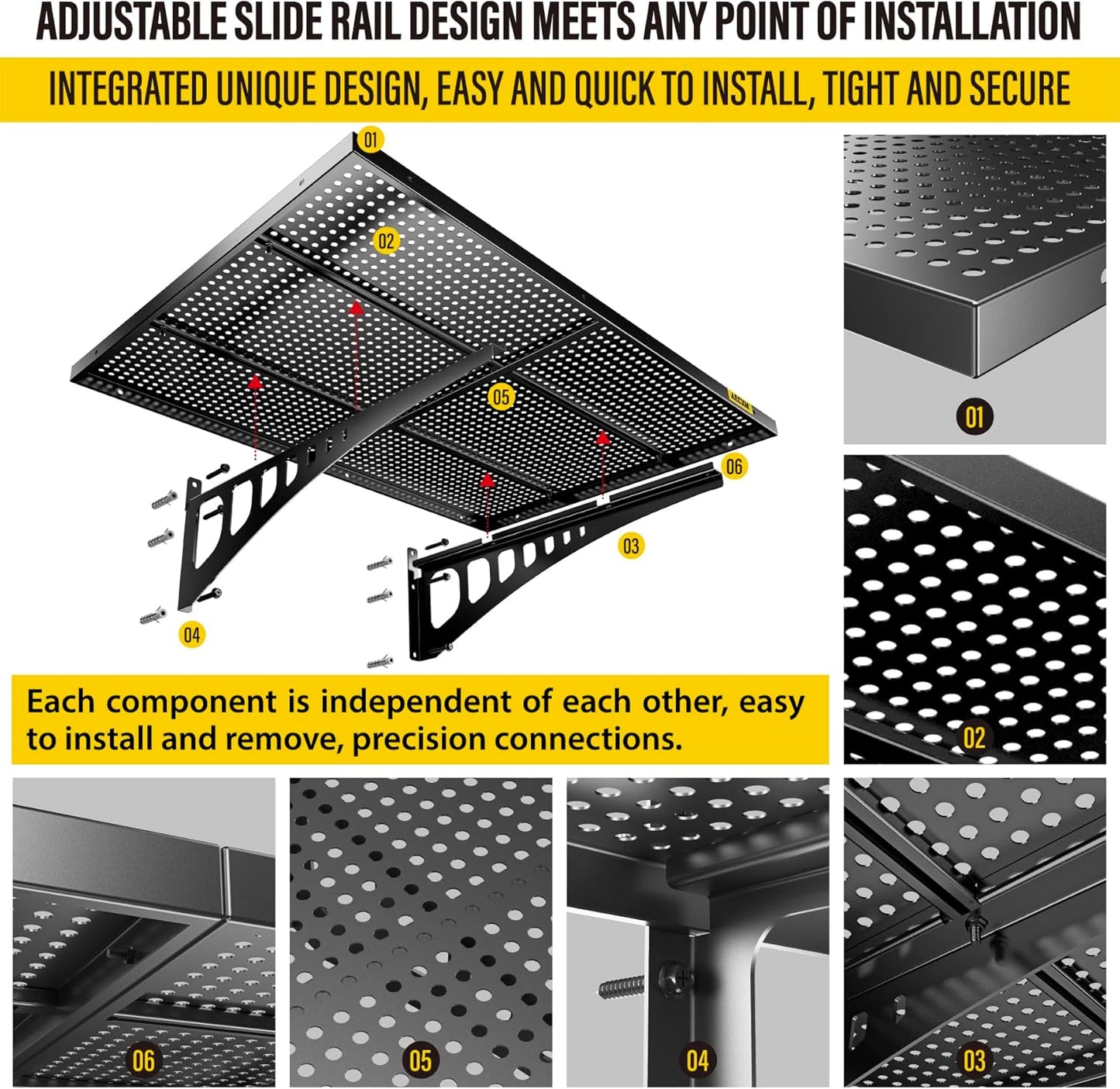 ADJUSTABLE SLIDE RAIL DESIGN MEETS ANY POINT OF INSTALLATION

INTEGRATED UNIQUE DESIGN, EASY AND QUICK TO INSTALL, TIGHT AND SECURE

01

02

05

06

03

04

01

02

Each component is independent of each other, easy to install and remove, precision connections.

06

05

04

03