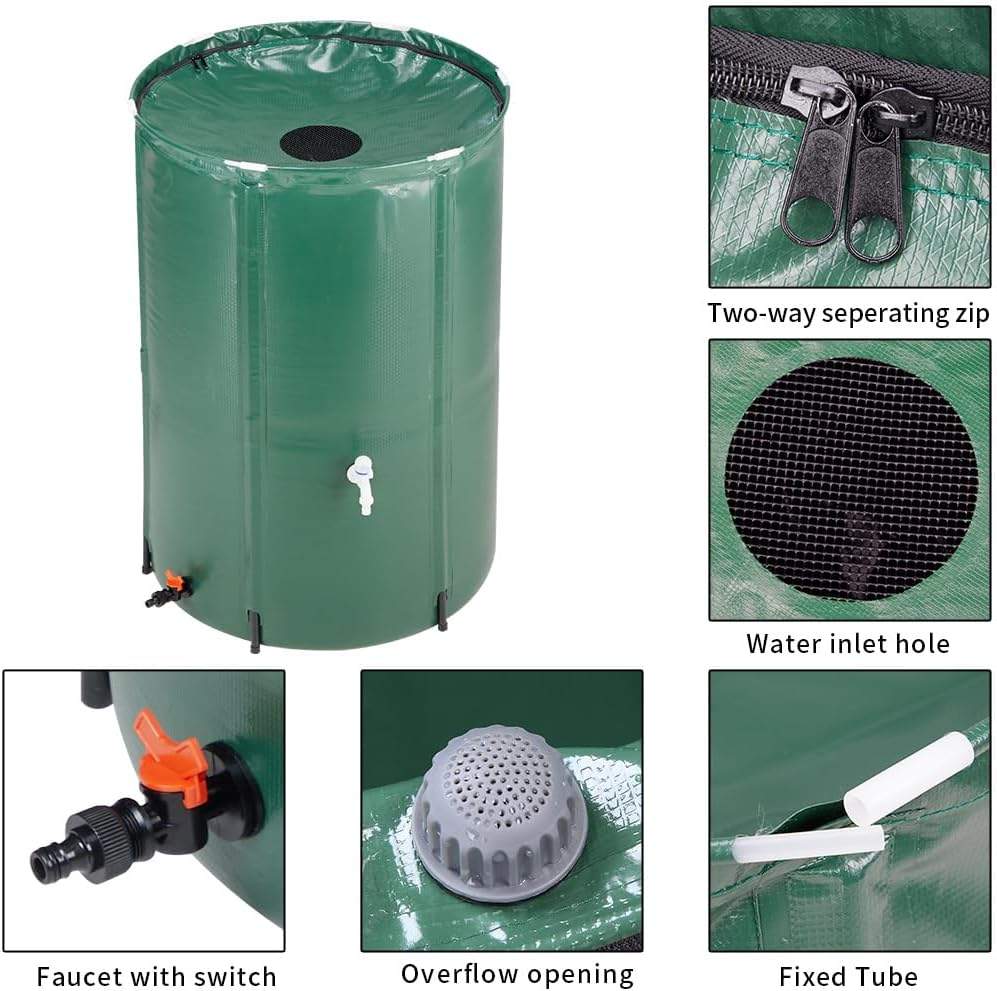 Two-way seperating zip

Water inlet hole

Faucet with switch

Overflow opening

Fixed Tube