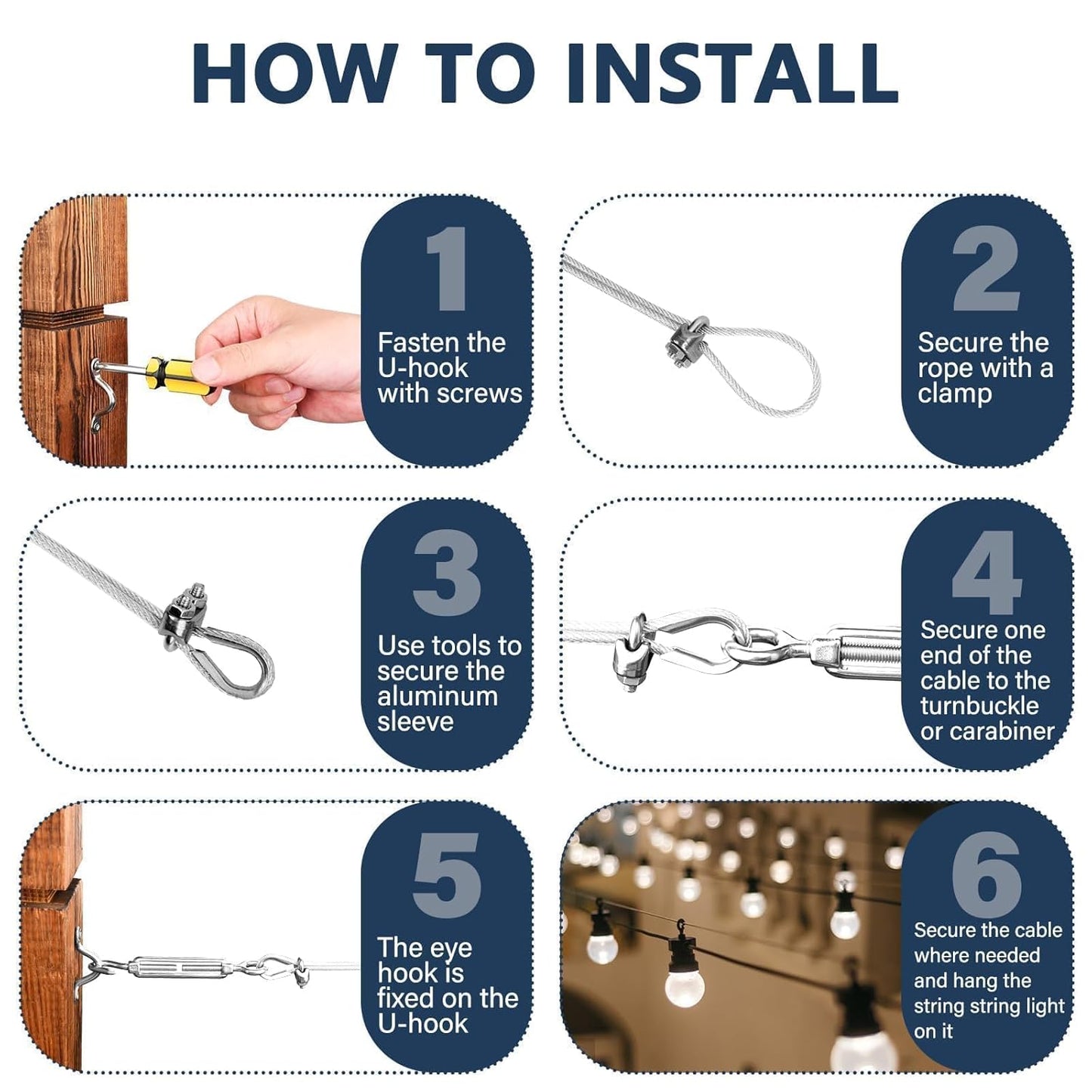 HOW TO INSTALL

1
Fasten the U-hook with screws

2
Secure the rope with a clamp

3
Use tools to secure the aluminum sleeve

4
Secure one end of the cable to the turnbuckle or carabiner

5
The eye hook is fixed on the U-hook

6
Secure the cable where needed and hang the string string light on it