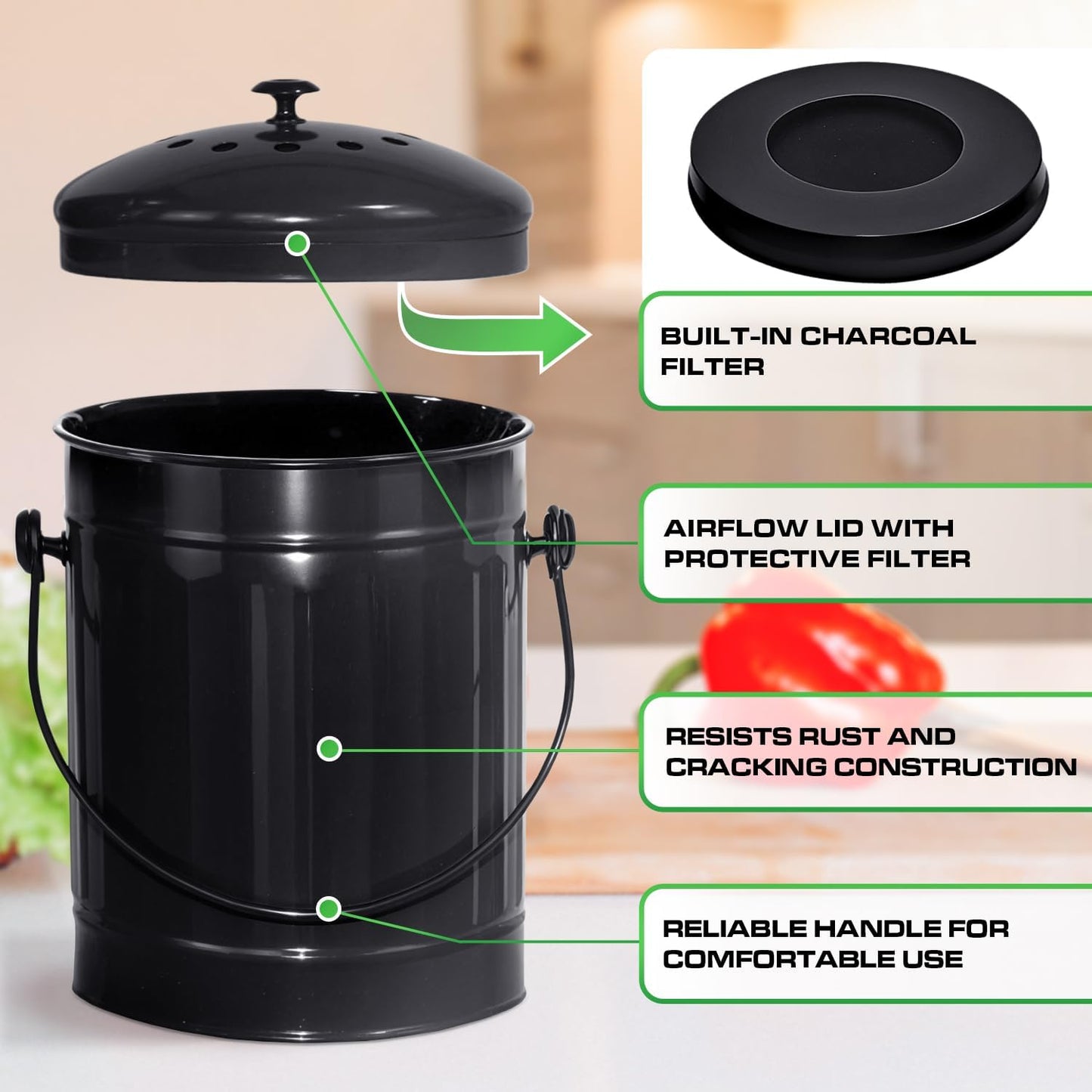 BUILT-IN CHARCOAL FILTER

AIRFLOW LID WITH PROTECTIVE FILTER

RESISTS RUST AND CRACKING CONSTRUCTION

RELIABLE HANDLE FOR COMFORTABLE USE