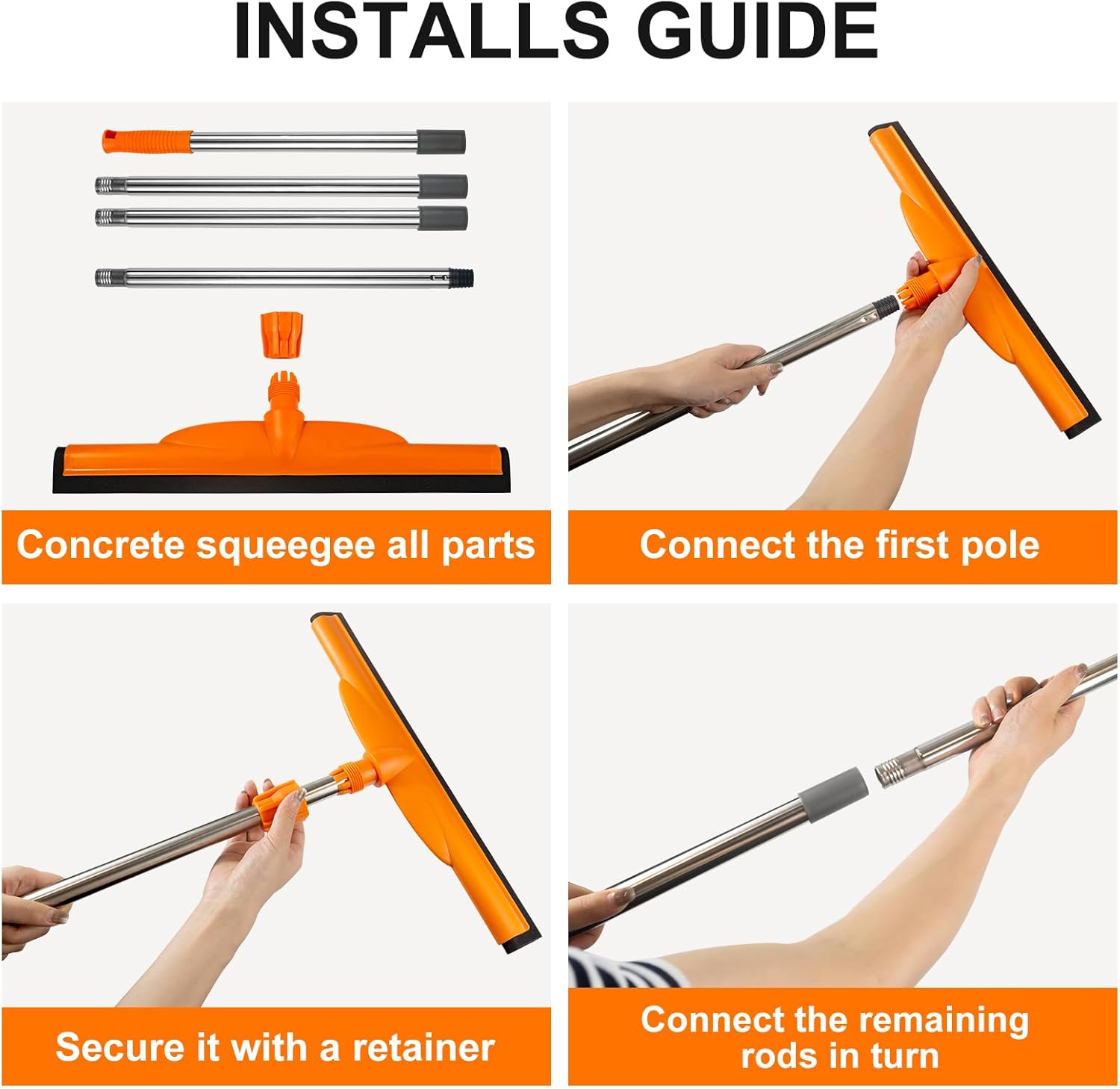 INSTALLS GUIDE

Concrete squeegee all parts

Connect the first pole

Secure it with a retainer

Connect the remaining rods in turn