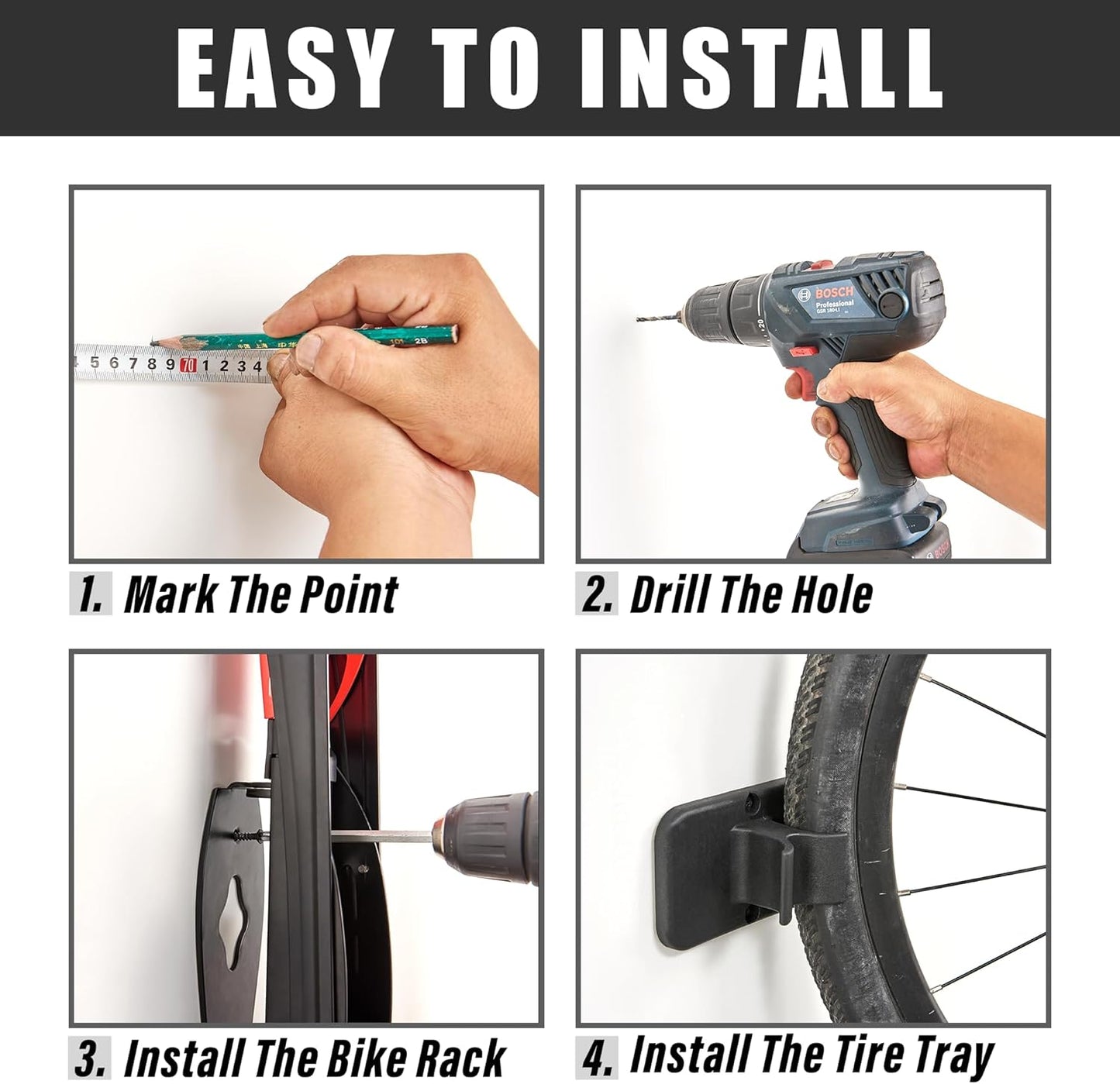 EASY TO INSTALL

5 6 7 8 9 70 1 2 3 4

2B

BOSCH
Professional
GSR 180-LI

1. Mark The Point

2. Drill The Hole

3. Install The Bike Rack

4. Install The Tire Tray