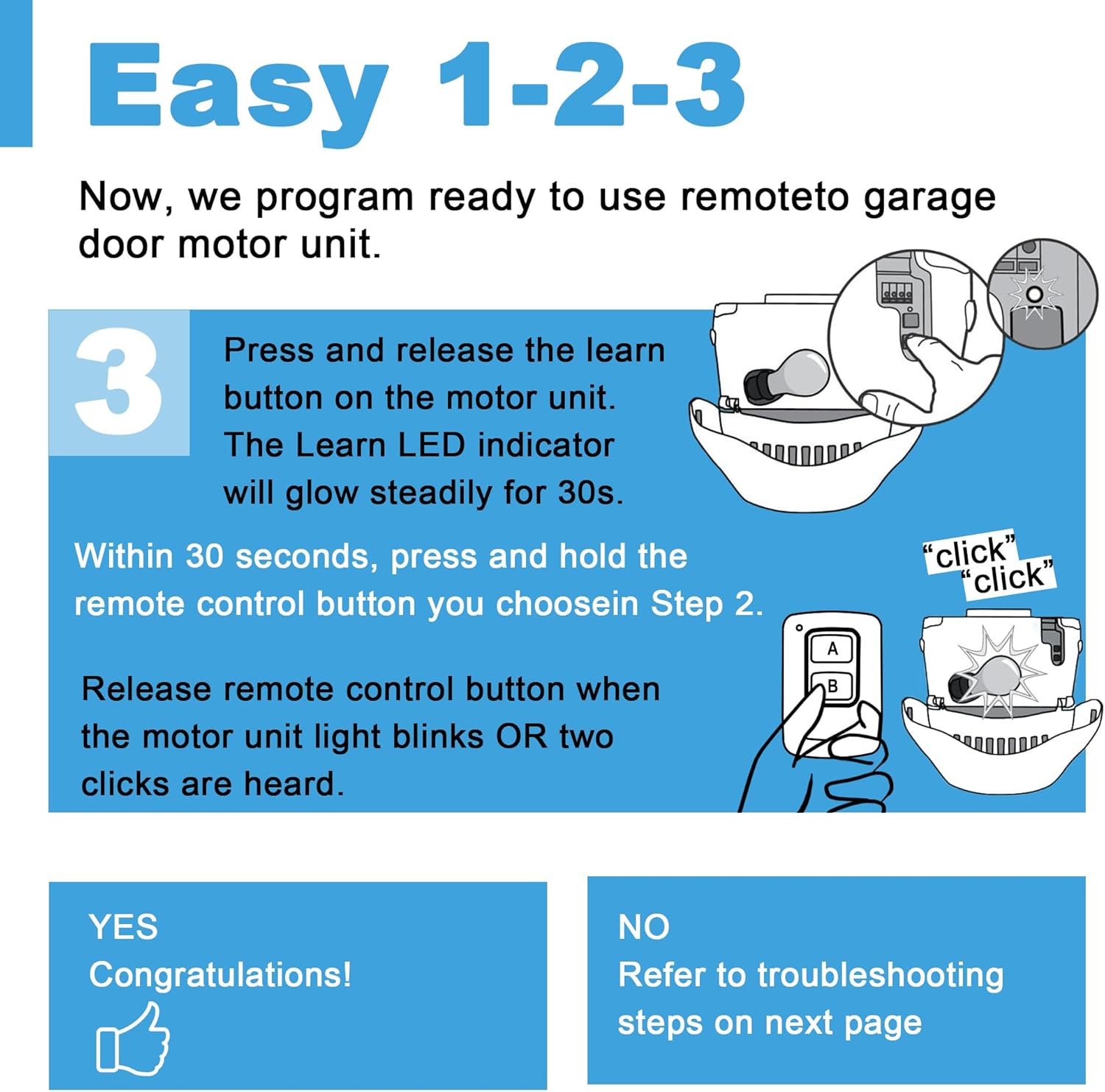 Easy 1-2-3

Now, we program ready to use remoteto garage door motor unit.

3

Press and release the learn button on the motor unit. The Learn LED indicator will glow steadily for 30s.

Within 30 seconds, press and hold the remote control button you choosein Step 2.

"click"
"click"

A
B

Release remote control button when the motor unit light blinks OR two clicks are heard.

YES
Congratulations!

NO
Refer to troubleshooting steps on next page