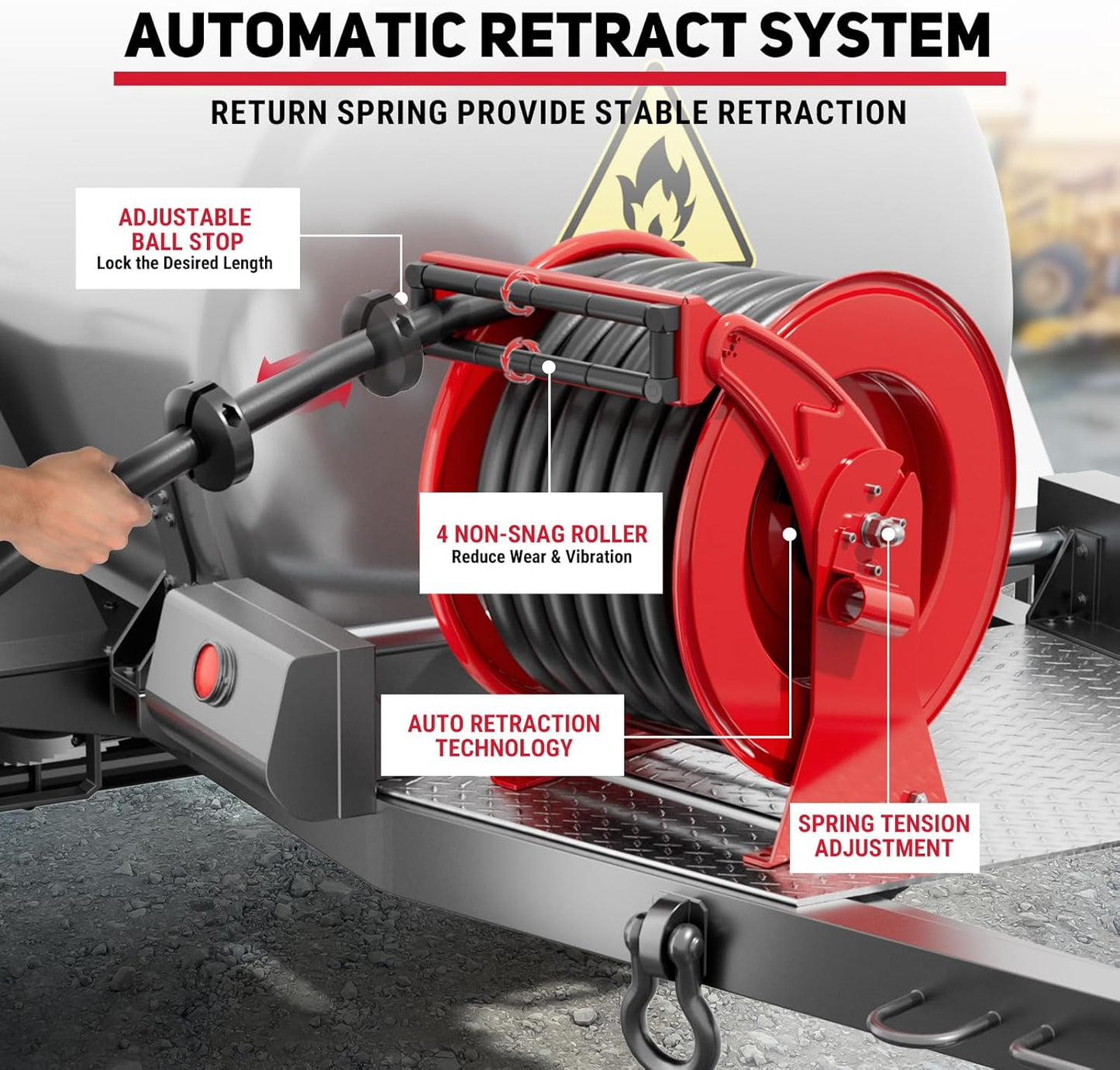 AUTOMATIC RETRACT SYSTEM

RETURN SPRING PROVIDE STABLE RETRACTION

ADJUSTABLE BALL STOP
Lock the Desired Length

4 NON-SNAG ROLLER
Reduce Wear & Vibration

AUTO RETRACTION TECHNOLOGY

SPRING TENSION ADJUSTMENT