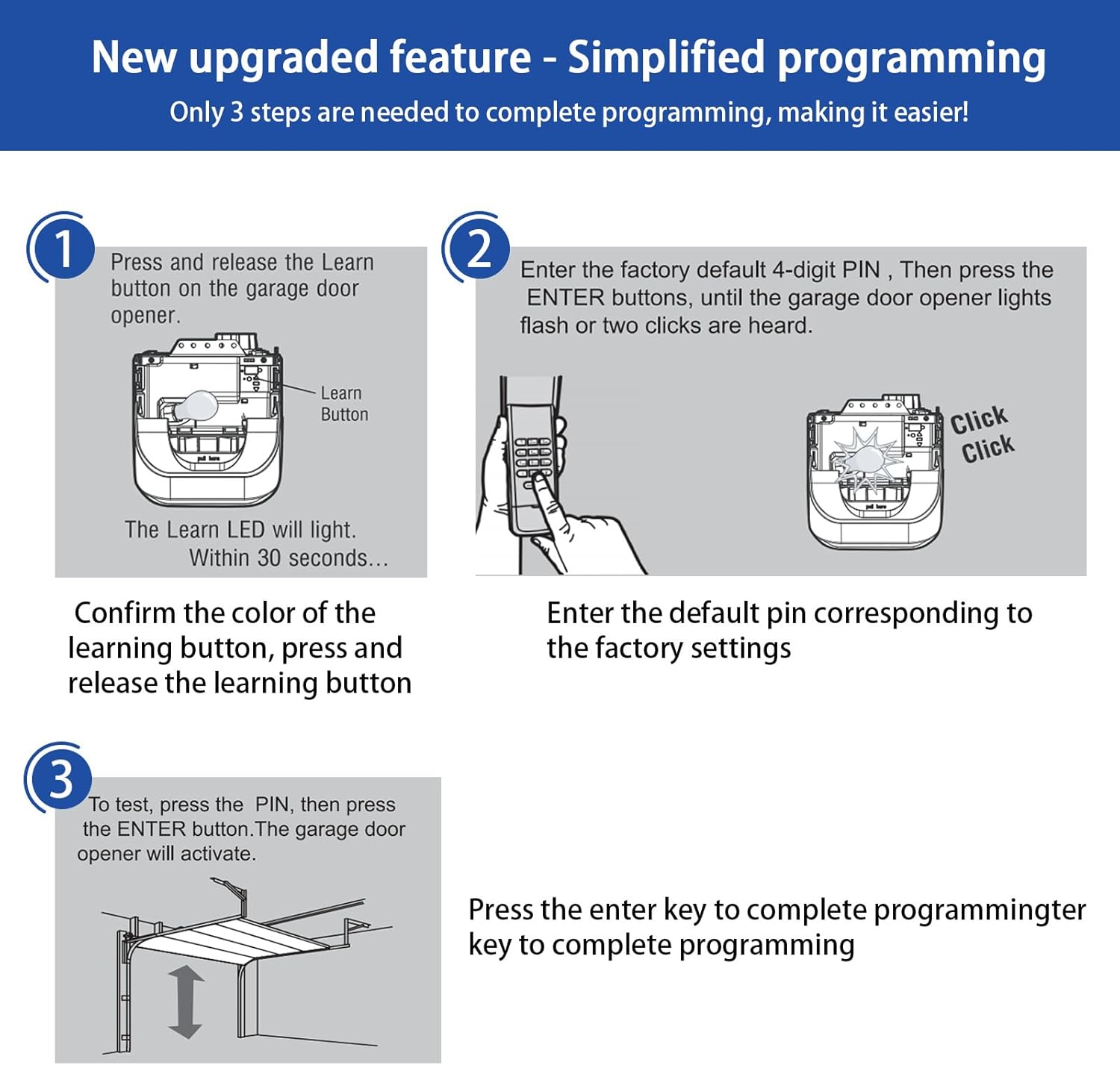 New upgraded feature - Simplified programming

Only 3 steps are needed to complete programming, making it easier!

1

Press and release the Learn button on the garage door opener.

Learn Button

pull here

The Learn LED will light. Within 30 seconds...

Confirm the color of the learning button, press and release the learning button

2

Enter the factory default 4-digit PIN , Then press the ENTER buttons, until the garage door opener lights flash or two clicks are heard.

Click Click

pull here

Enter the default pin corresponding to the factory settings

3

To test, press the PIN, then press the ENTER button.The garage door opener will activate.

Press the enter key to complete programmingter key to complete programming