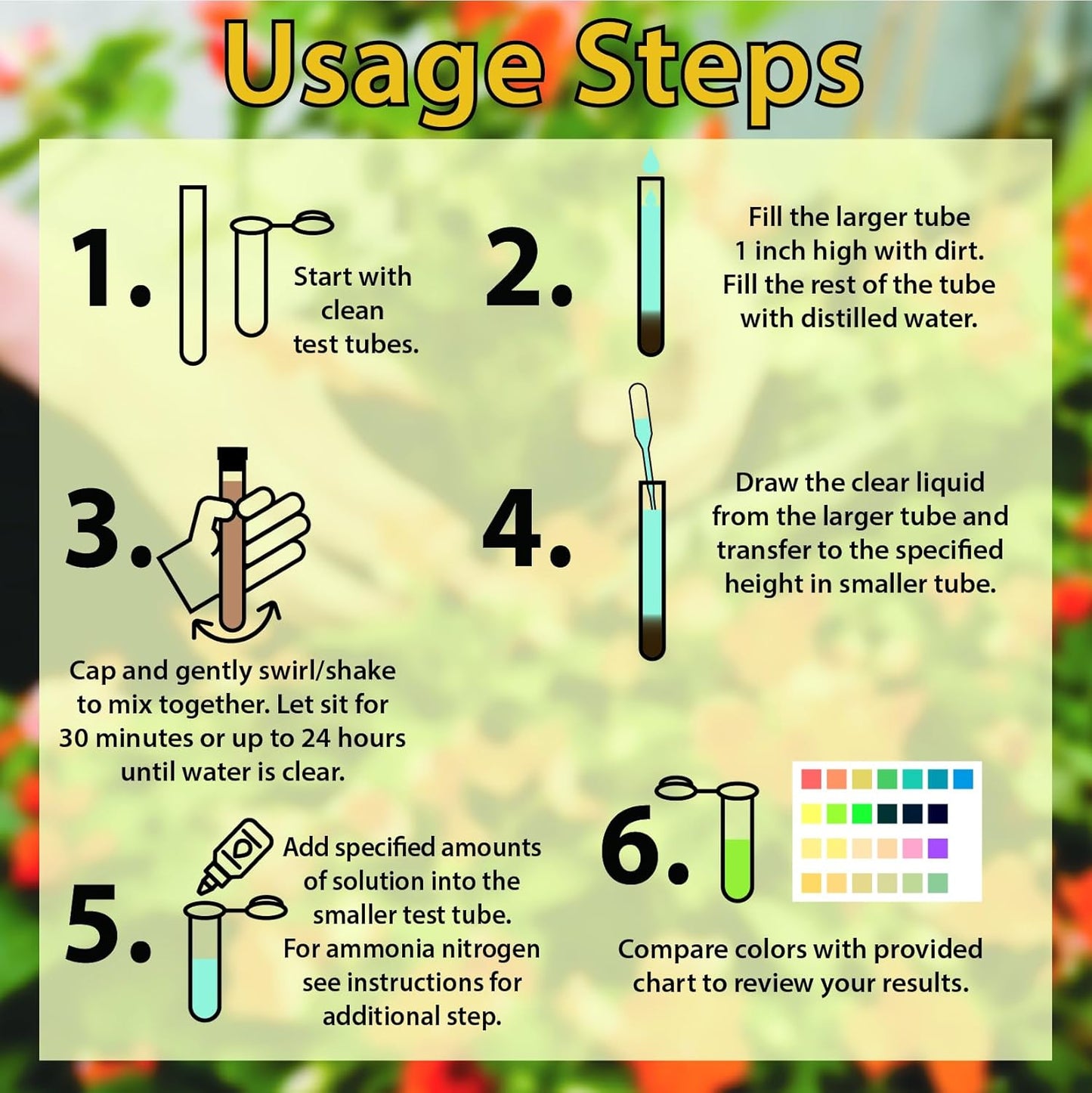 Usage Steps

1. Start with clean test tubes.

2. Fill the larger tube 1 inch high with dirt. Fill the rest of the tube with distilled water.

3. Cap and gently swirl/shake to mix together. Let sit for 30 minutes or up to 24 hours until water is clear.

4. Draw the clear liquid from the larger tube and transfer to the specified height in smaller tube.

5. Add specified amounts of solution into the smaller test tube. For ammonia nitrogen see instructions for additional step.

6. Compare colors with provided chart to review your results.