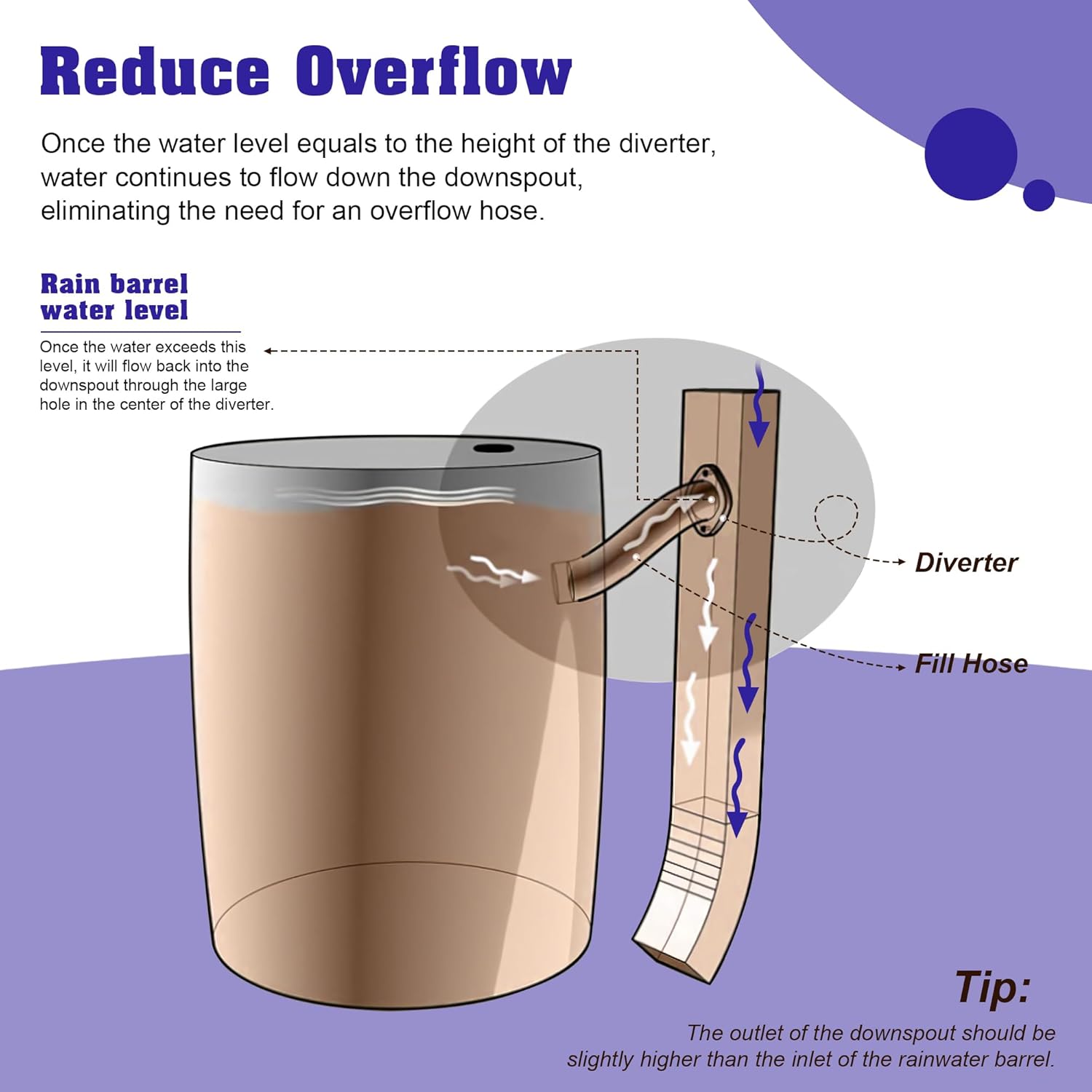 Reduce Overflow

Once the water level equals to the height of the diverter, water continues to flow down the downspout, eliminating the need for an overflow hose.

Rain barrel water level

Once the water exceeds this level, it will flow back into the downspout through the large hole in the center of the diverter.

Diverter

Fill Hose

Tip:

The outlet of the downspout should be slightly higher than the inlet of the rainwater barrel.