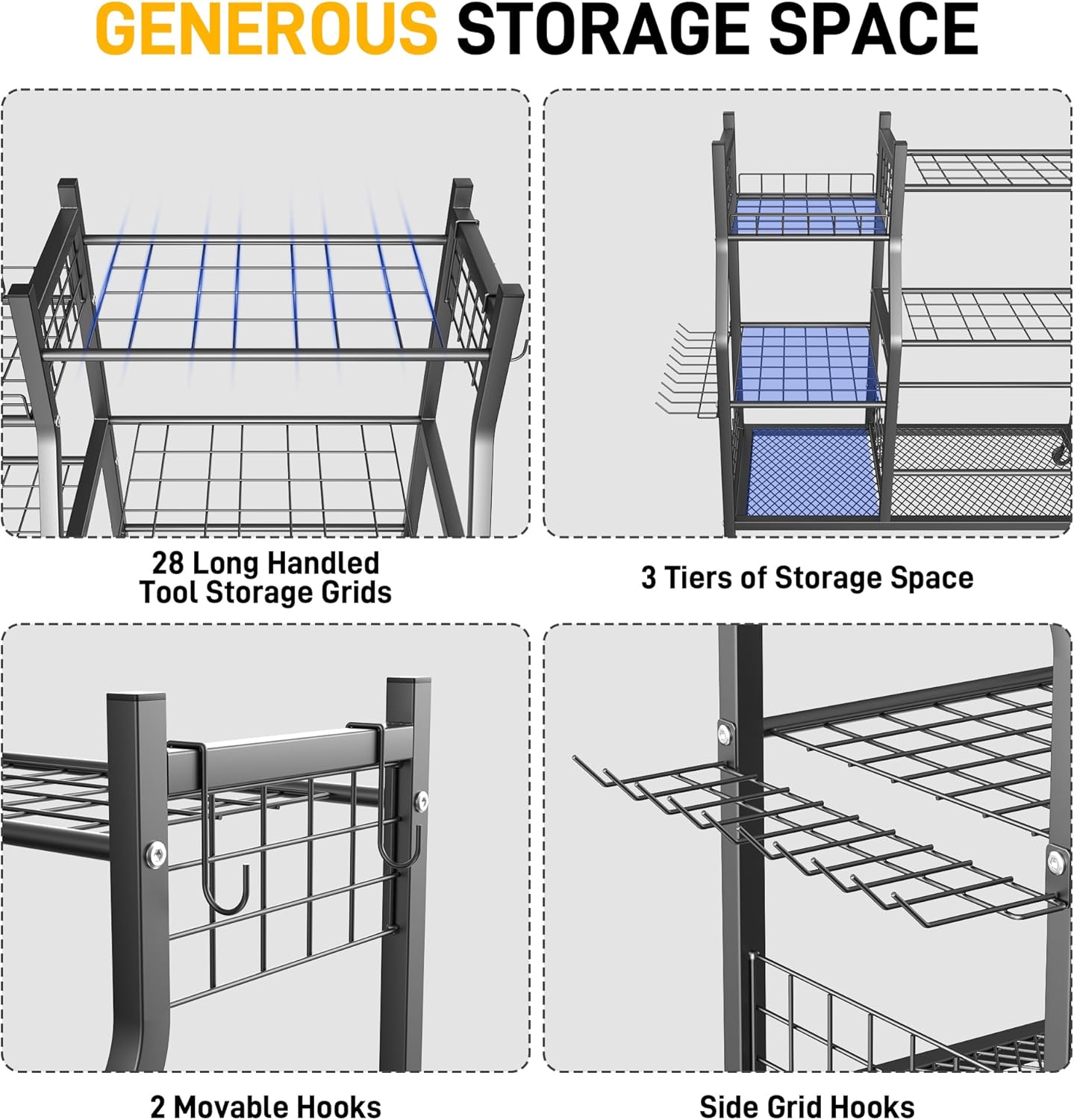 GENEROUS STORAGE SPACE

28 Long Handled Tool Storage Grids

3 Tiers of Storage Space

2 Movable Hooks

Side Grid Hooks