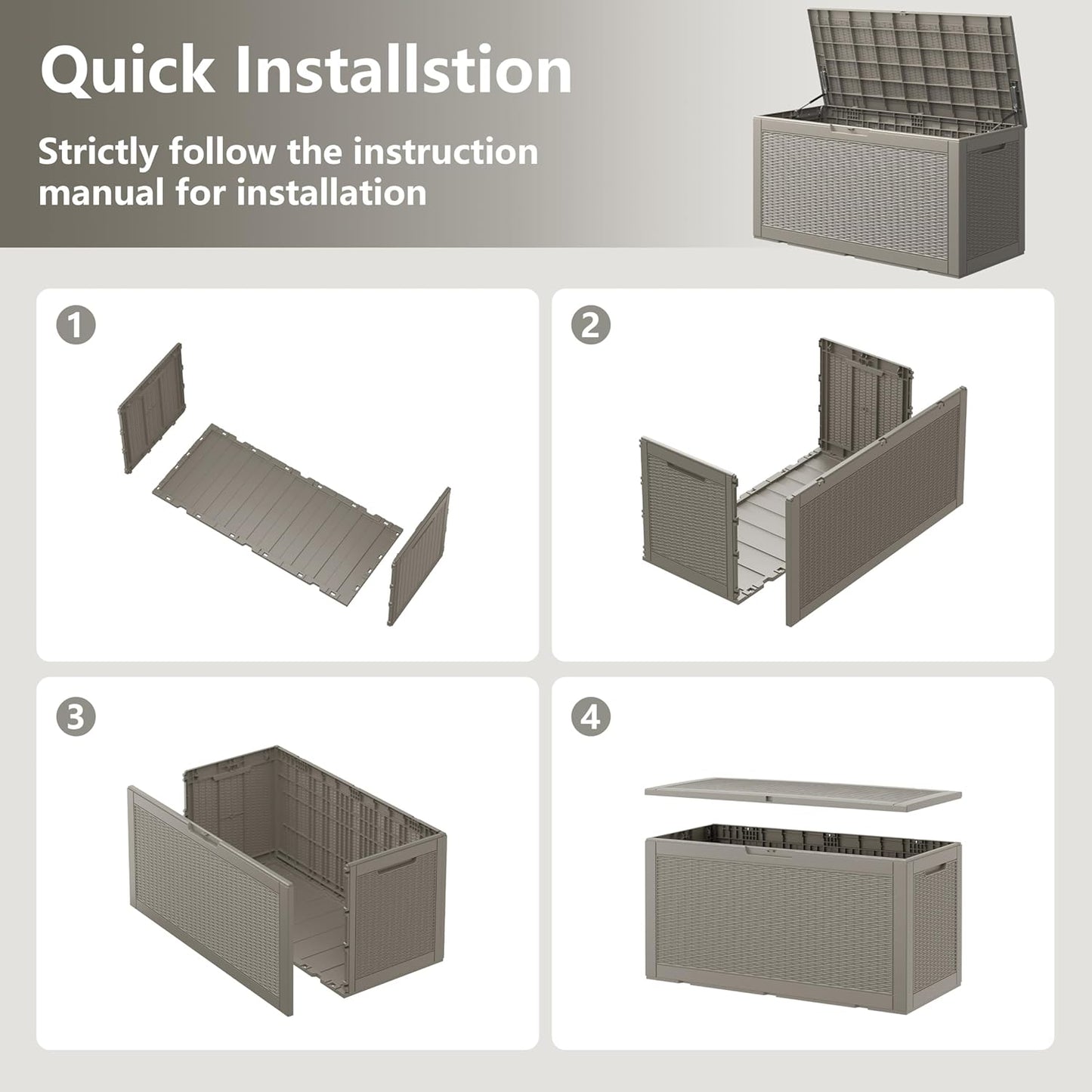 Quick Installstion

Strictly follow the instruction manual for installation

1

2

3

4