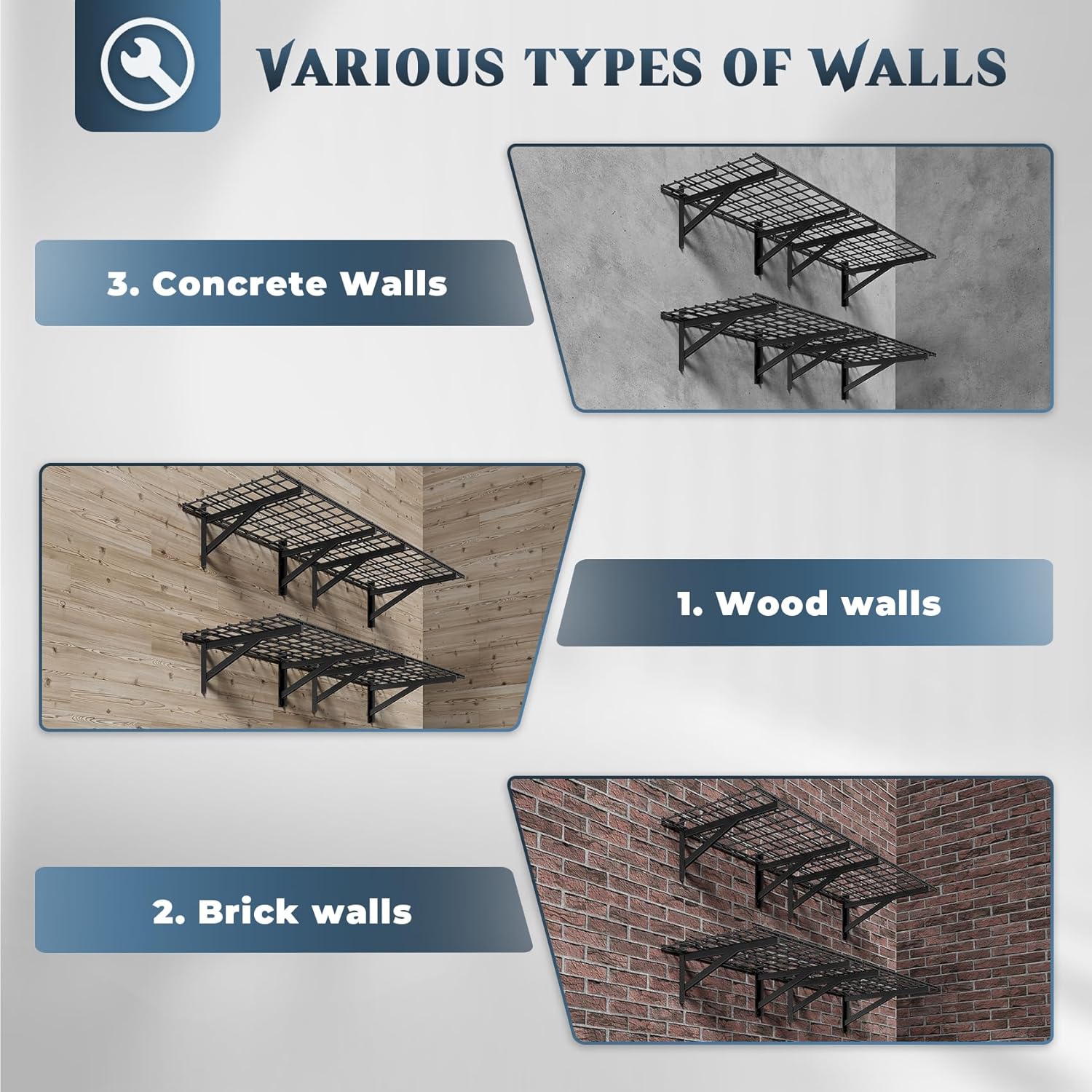 VARIOUS TYPES OF WALLS

3. Concrete Walls

1. Wood walls

2. Brick walls