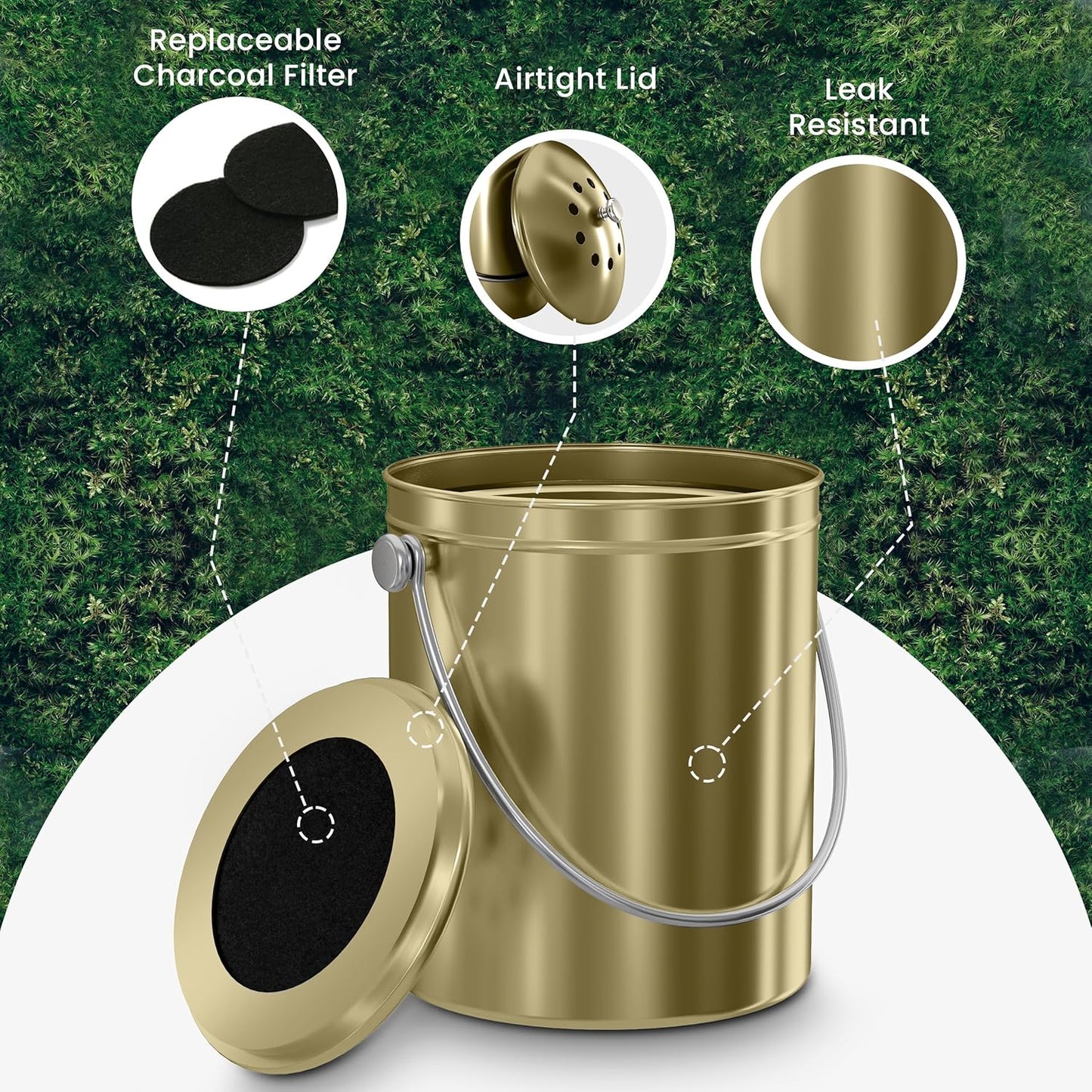 Replaceable Charcoal Filter

Airtight Lid

Leak Resistant